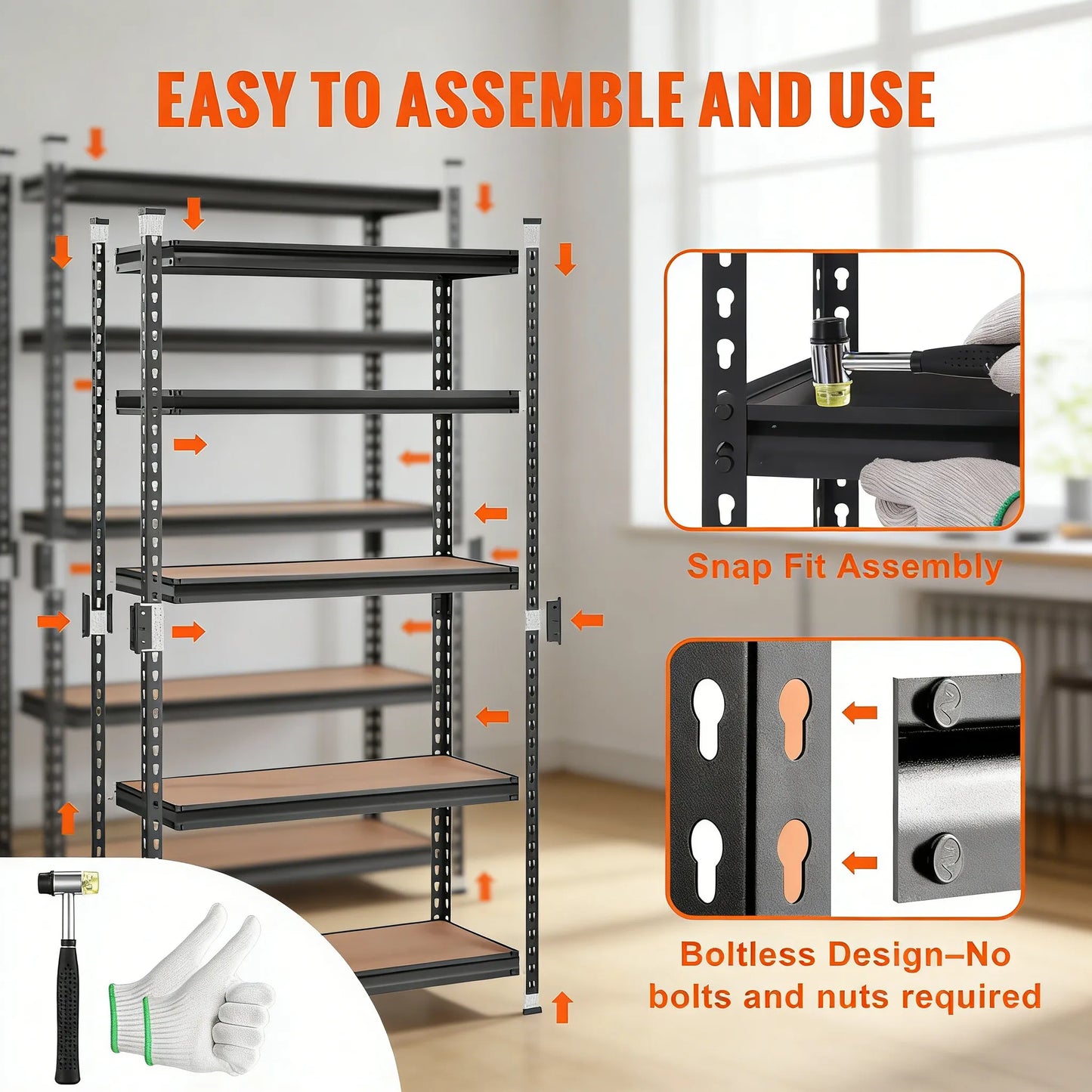 EASY TO ASSEMBLE AND USE

Snap Fit Assembly

Boltless Design–No bolts and nuts required