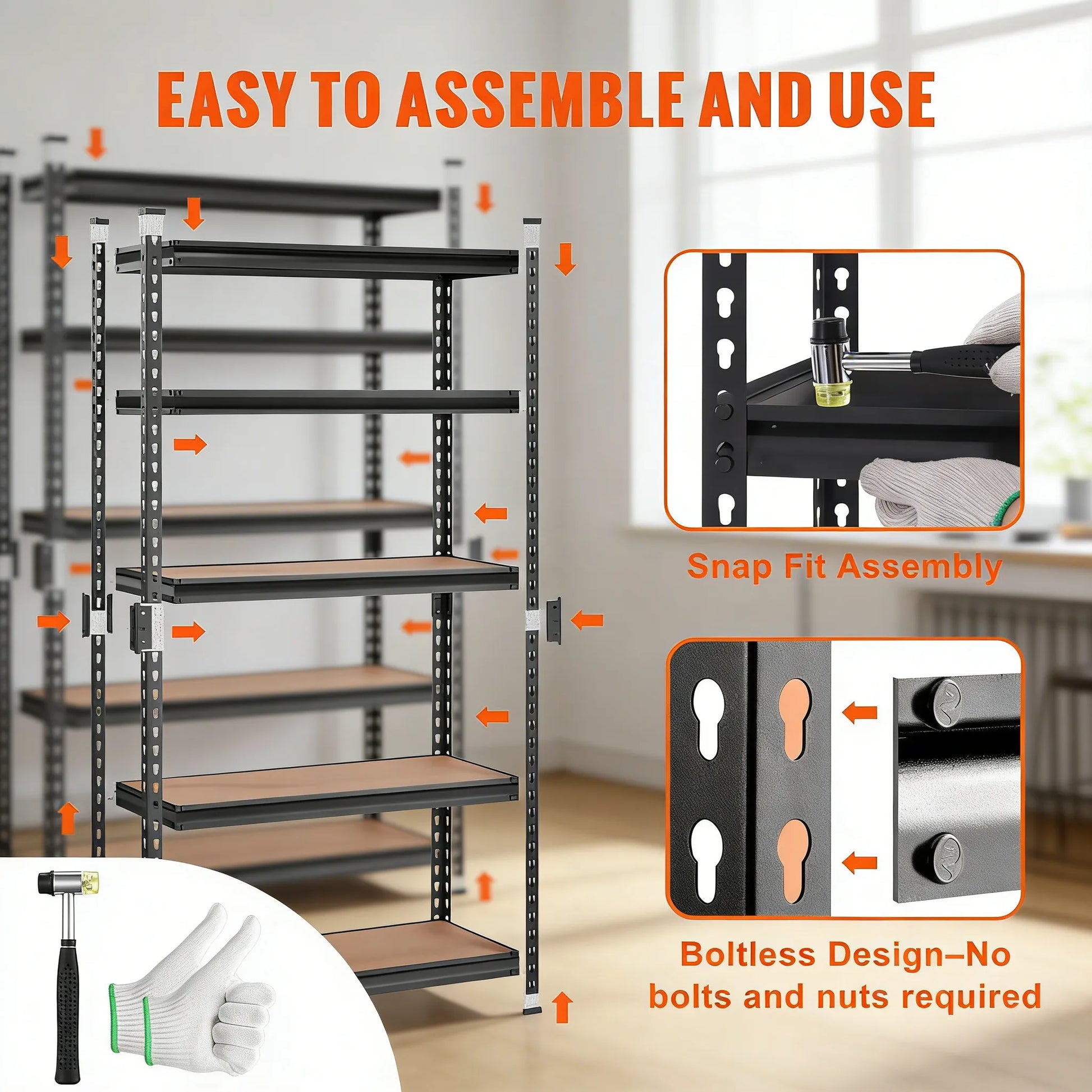 EASY TO ASSEMBLE AND USE

Snap Fit Assembly

Boltless Design–No bolts and nuts required